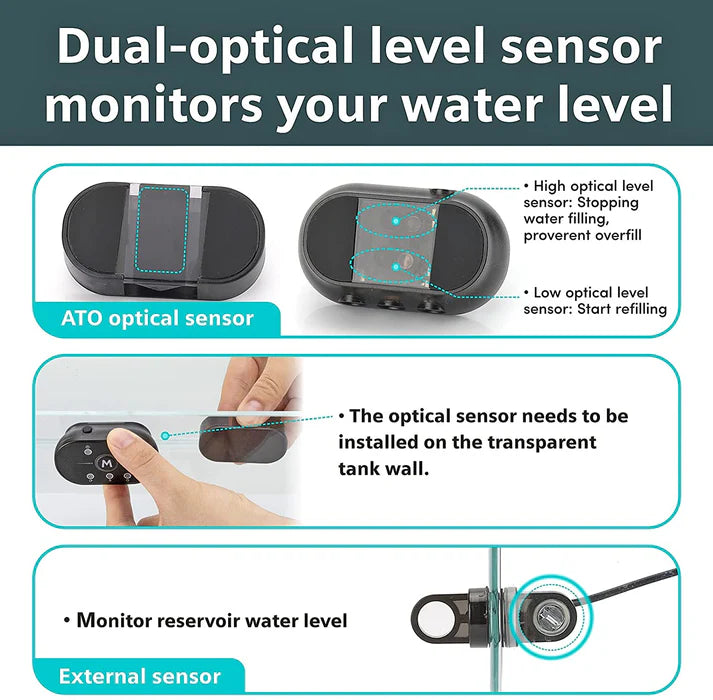 Dual-optical level sensor monitors your water level

• High optical level sensor: Stopping water filling, proverent overfill

• Low optical level sensor: Start refilling

ATO optical sensor

M

• The optical sensor needs to be installed on the transparent tank wall.

• Monitor reservoir water level

External sensor