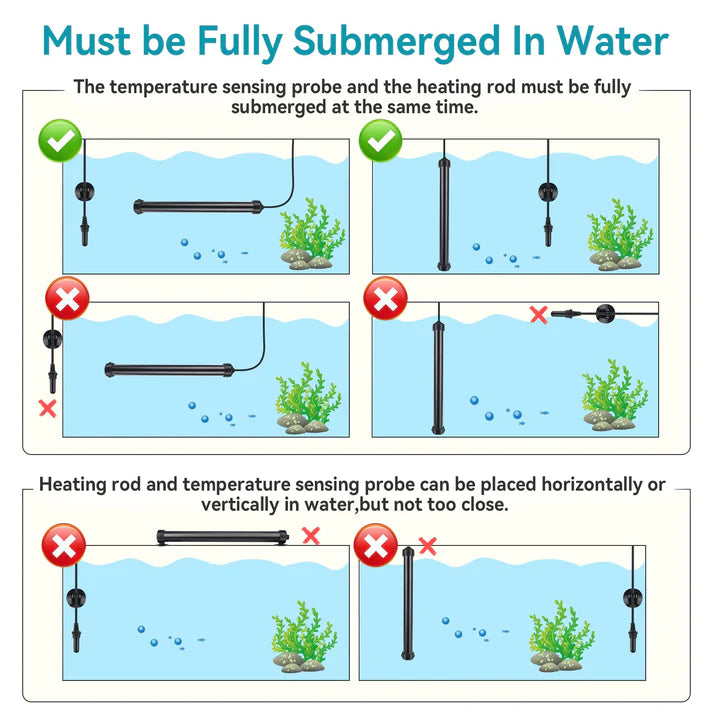 Must be Fully Submerged In Water

The temperature sensing probe and the heating rod must be fully submerged at the same time.

Heating rod and temperature sensing probe can be placed horizontally or vertically in water,but not too close.