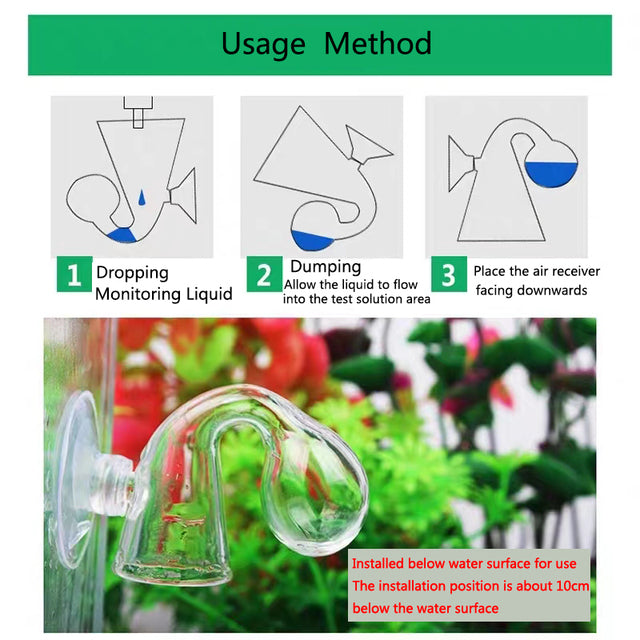 Usage Method

1 Dropping Monitoring Liquid

2 Dumping
Allow the liquid to flow into the test solution area

3 Place the air receiver facing downwards

Installed below water surface for use
The installation position is about 10cm below the water surface